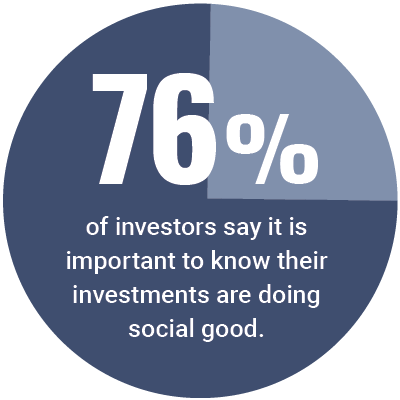 76%

of investors say it is important to know their investments are doing social good.